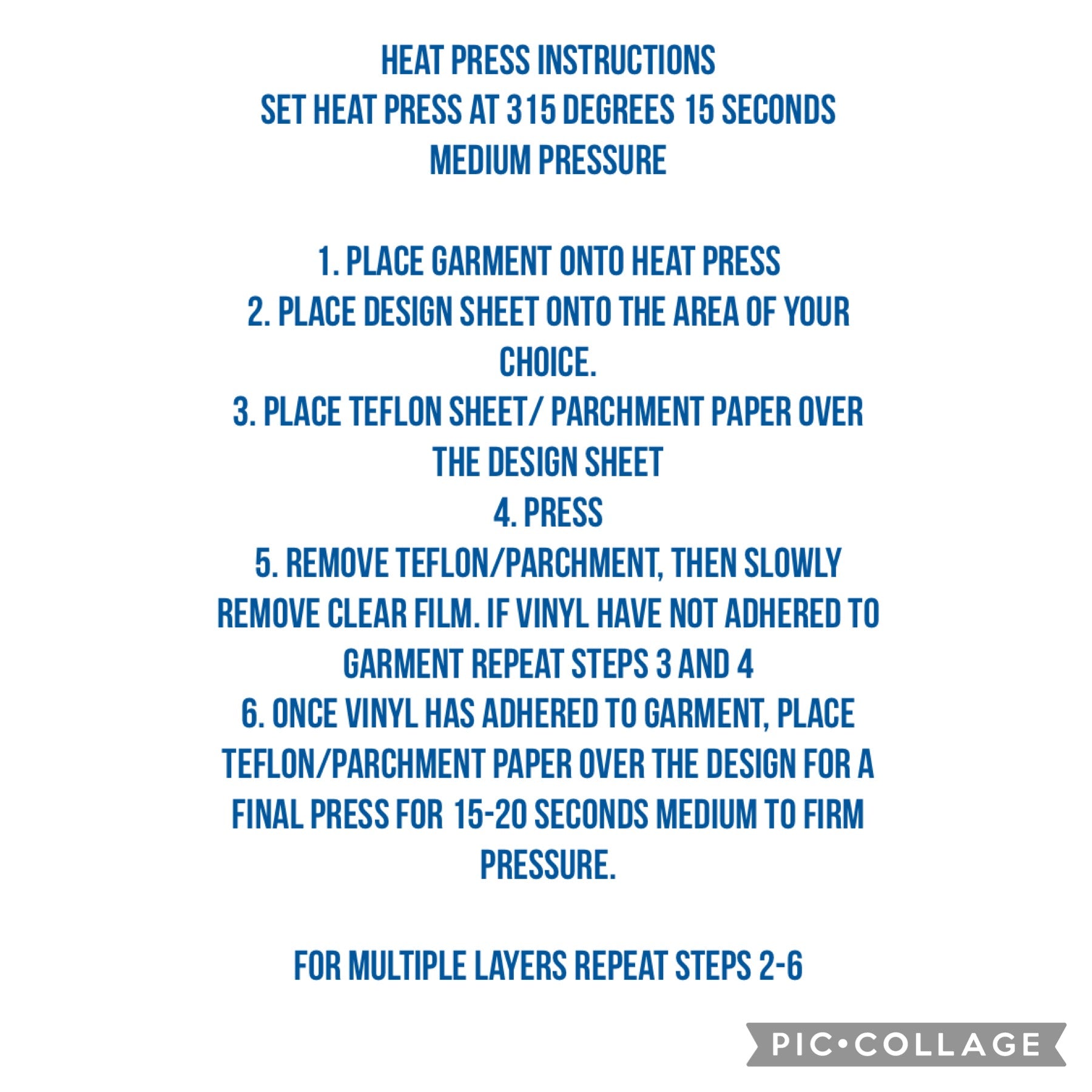 HEAT PRESS INSTRUCTIONS
SET HEAT PRESS AT 315 DEGREES 15 SECONDS
MEDIUM PRESSURE

1. PLACE GARMENT ONTO HEAT PRESS
2. PLACE DESIGN SHEET ONTO THE AREA OF YOUR CHOICE.
3. PLACE TEFLON SHEET/ PARCHMENT PAPER OVER THE DESIGN SHEET
4. PRESS
5. REMOVE TEFLON/PARCHMENT, THEN SLOWLY REMOVE CLEAR FILM. IF VINYL HAVE NOT ADHERED TO GARMENT REPEAT STEPS 3 AND 4
6. ONCE VINYL HAS ADHERED TO GARMENT, PLACE TEFLON/PARCHMENT PAPER OVER THE DESIGN FOR A FINAL PRESS FOR 15-20 SECONDS MEDIUM TO FIRM PRESSURE.

FOR MULTIPLE LAYERS REPEAT STEPS 2-6

PIC•COLLAGE