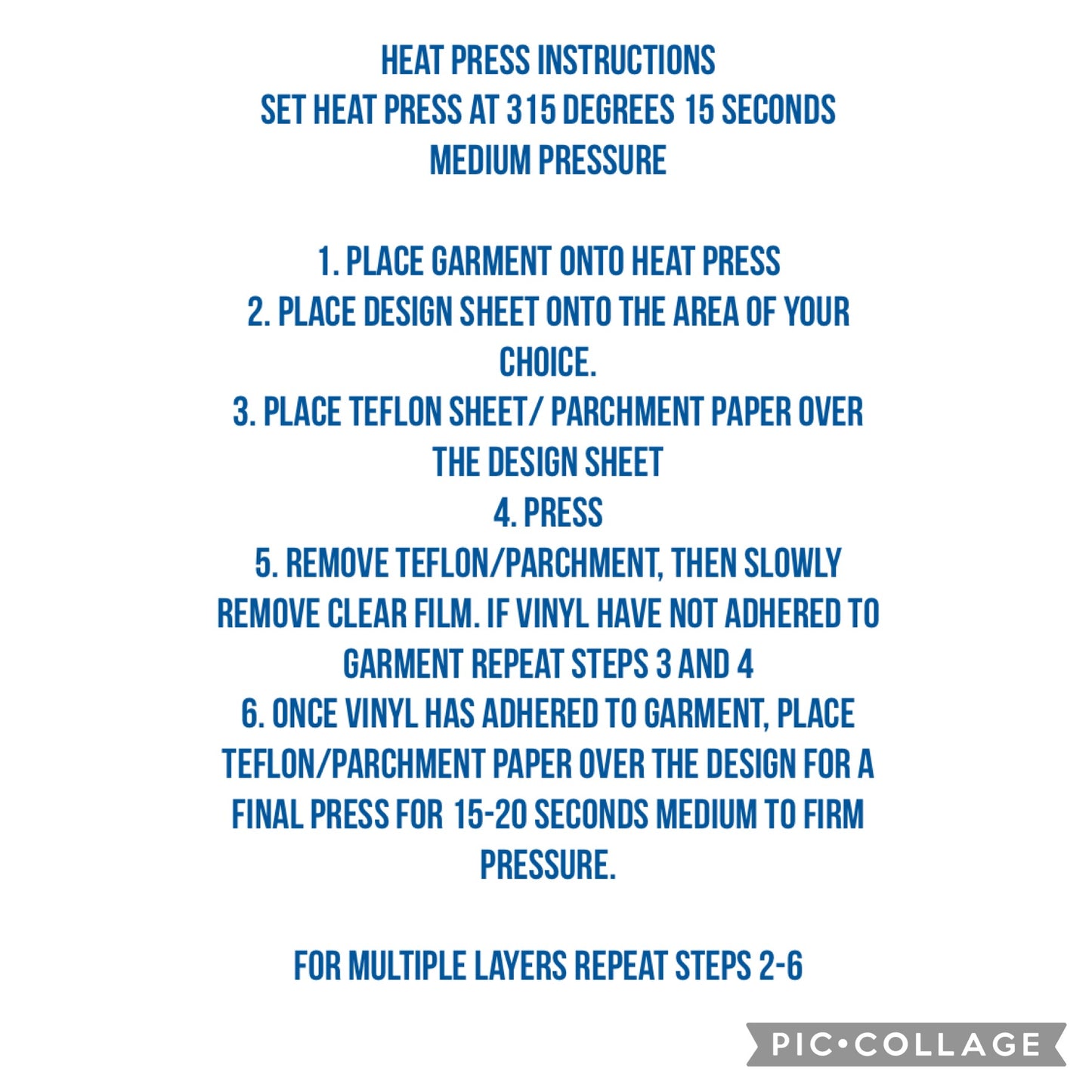 HEAT PRESS INSTRUCTIONS
SET HEAT PRESS AT 315 DEGREES 15 SECONDS
MEDIUM PRESSURE

1. PLACE GARMENT ONTO HEAT PRESS
2. PLACE DESIGN SHEET ONTO THE AREA OF YOUR CHOICE.
3. PLACE TEFLON SHEET/ PARCHMENT PAPER OVER THE DESIGN SHEET
4. PRESS
5. REMOVE TEFLON/PARCHMENT, THEN SLOWLY REMOVE CLEAR FILM. IF VINYL HAVE NOT ADHERED TO GARMENT REPEAT STEPS 3 AND 4
6. ONCE VINYL HAS ADHERED TO GARMENT, PLACE TEFLON/PARCHMENT PAPER OVER THE DESIGN FOR A FINAL PRESS FOR 15-20 SECONDS MEDIUM TO FIRM PRESSURE.

FOR MULTIPLE LAYERS REPEAT STEPS 2-6

PIC•COLLAGE